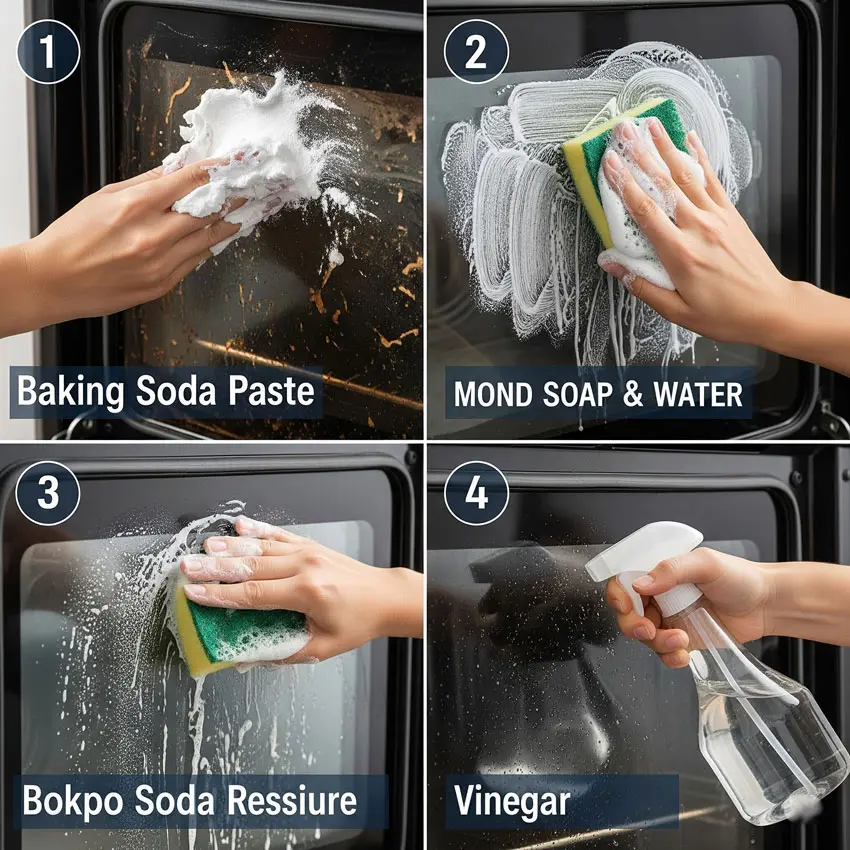 1

Baking Soda Paste

2

MOND SOAP & WATER

3

Bokpo Soda Ressiure

4

Vinegar